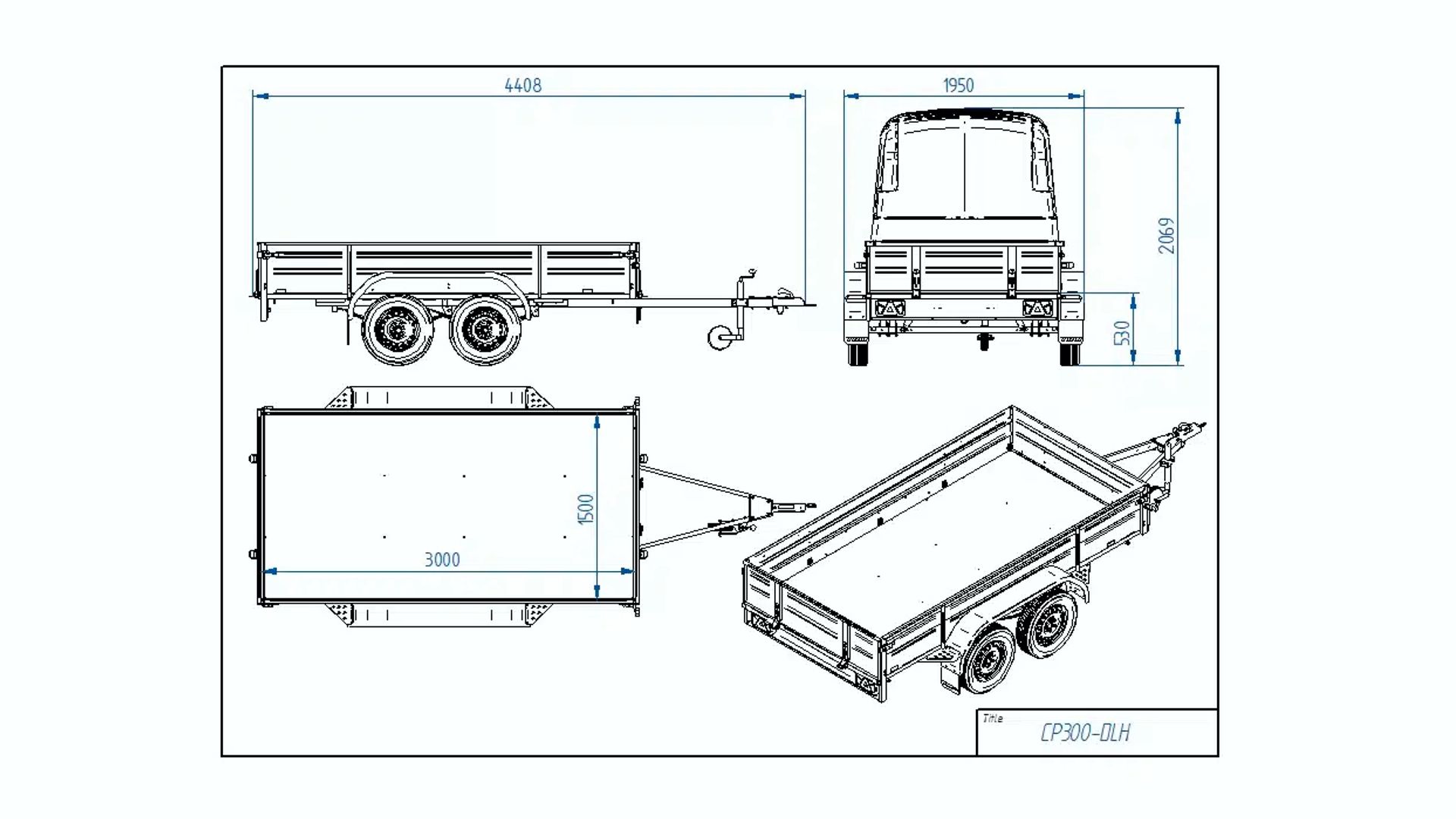 4408

1950

2069

530

1500

3000

Title
CP300-DLH