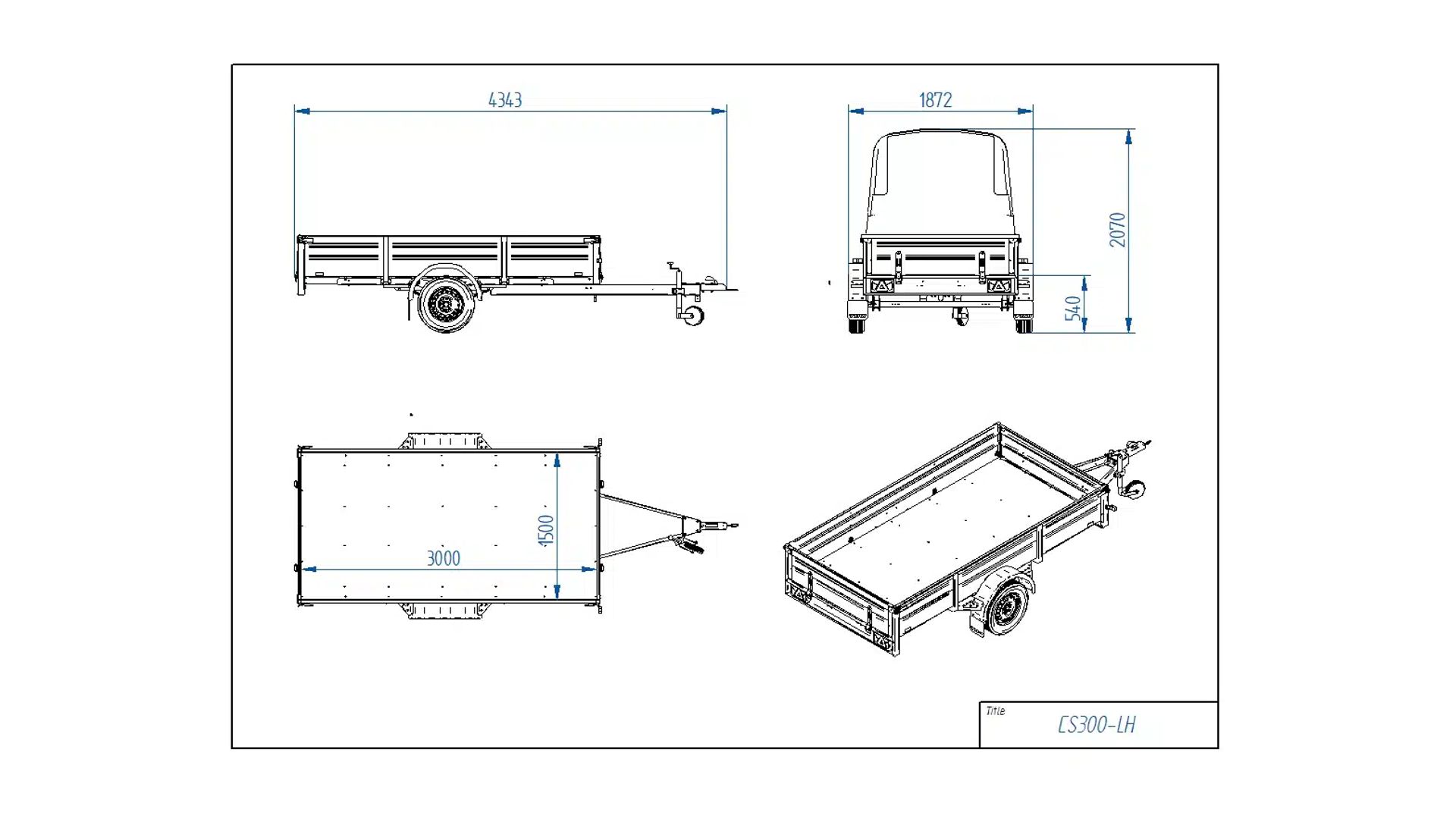 4343

1872

2070

540

1500

3000

Title
CS300-LH