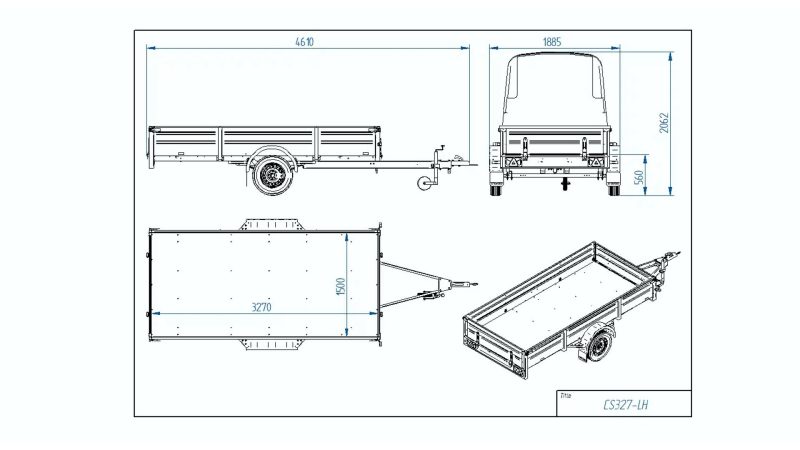 4610

1885

2062

560

1500

3270

Title
CS327-LH