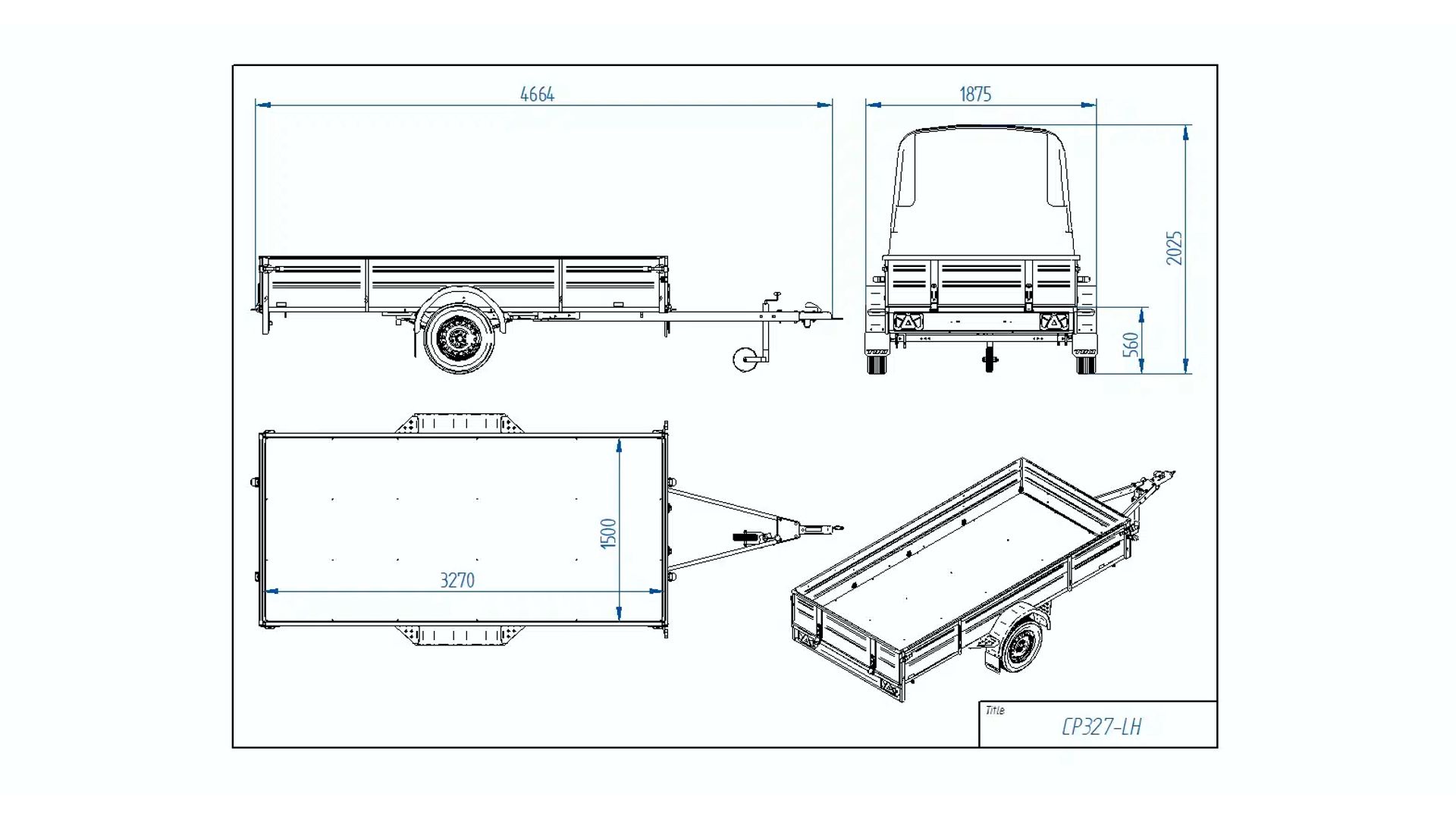 4664

1875

2025

560

1500

3270

Title
CP327-LH