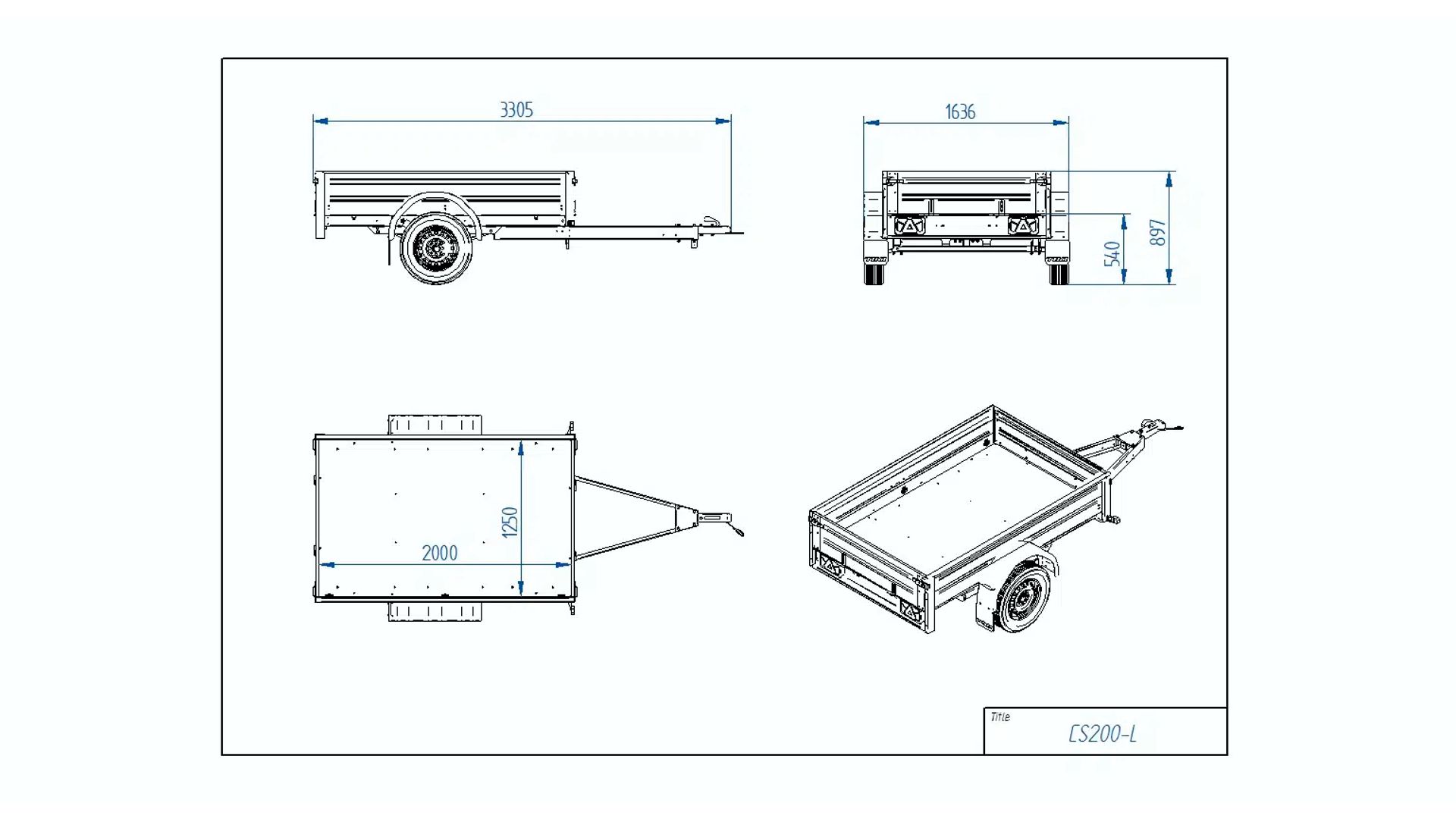 3305

1636

540

897

1250

2000

Title

CS200-L