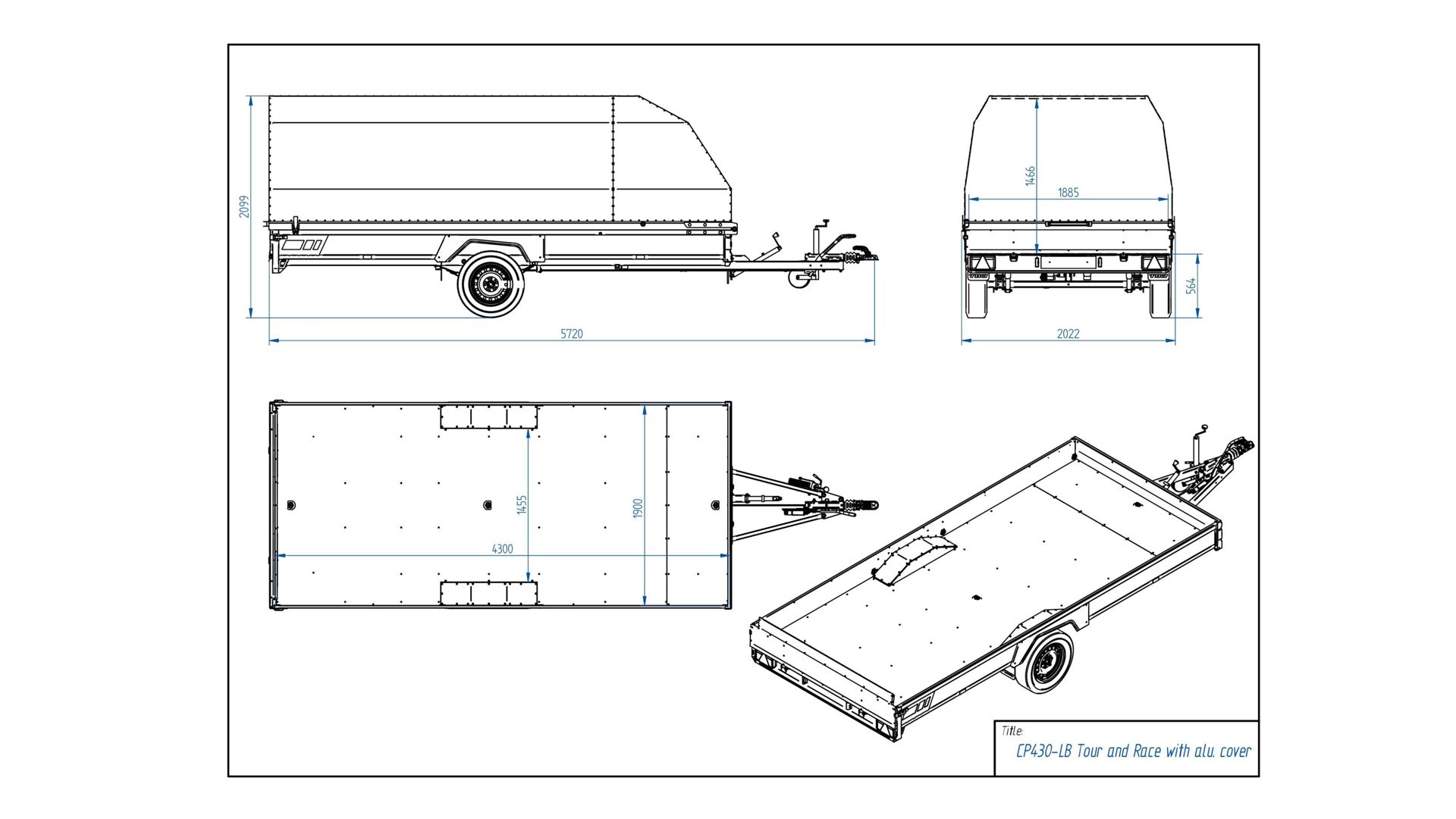 2099

5720

1466

1885

564

2022

1455

1900

4300

Title:

CP430-LB Tour and Race with alu. cover