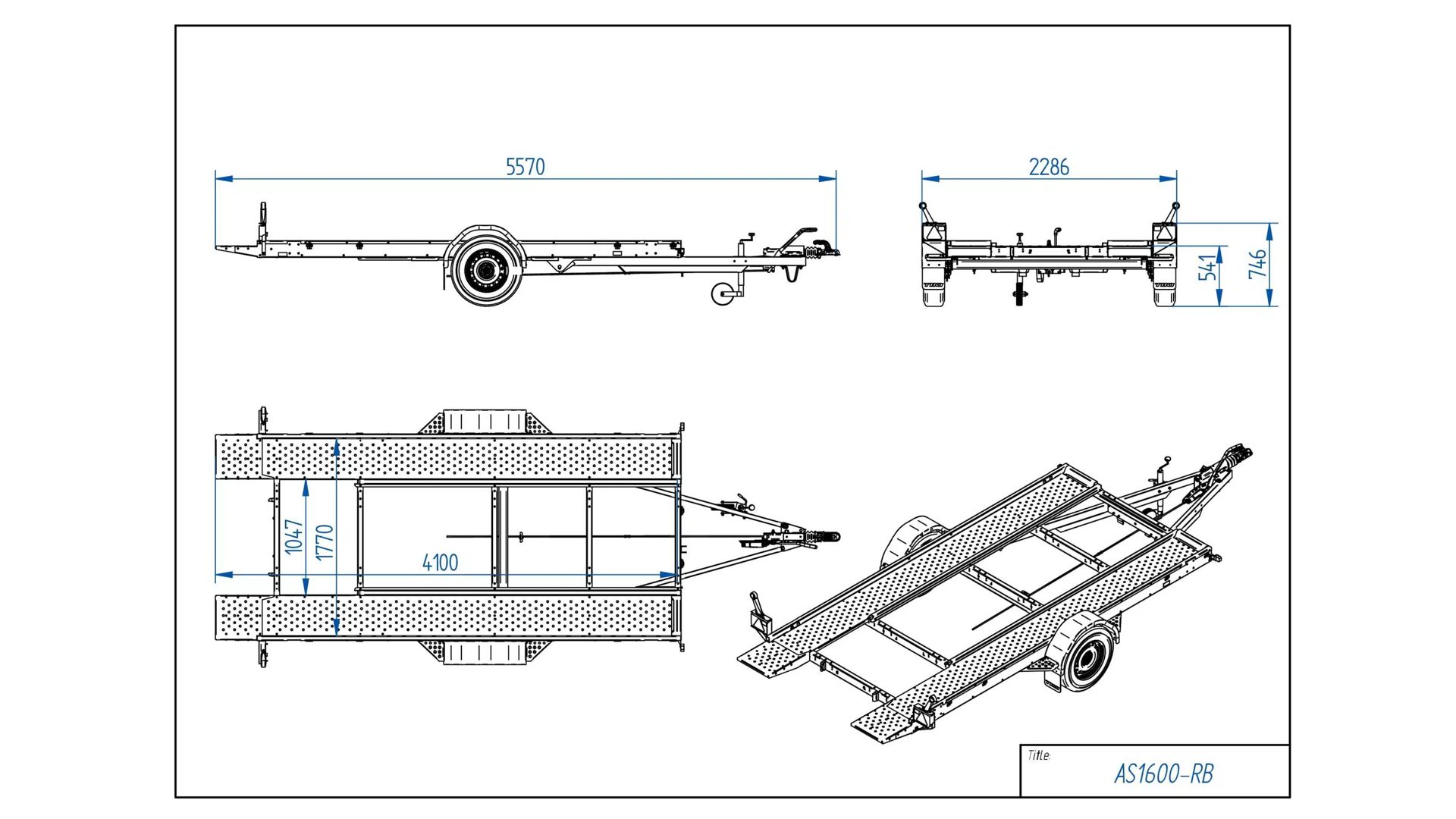 5570

2286

541

746

1047

1770

4100

Title:

AS1600-RB