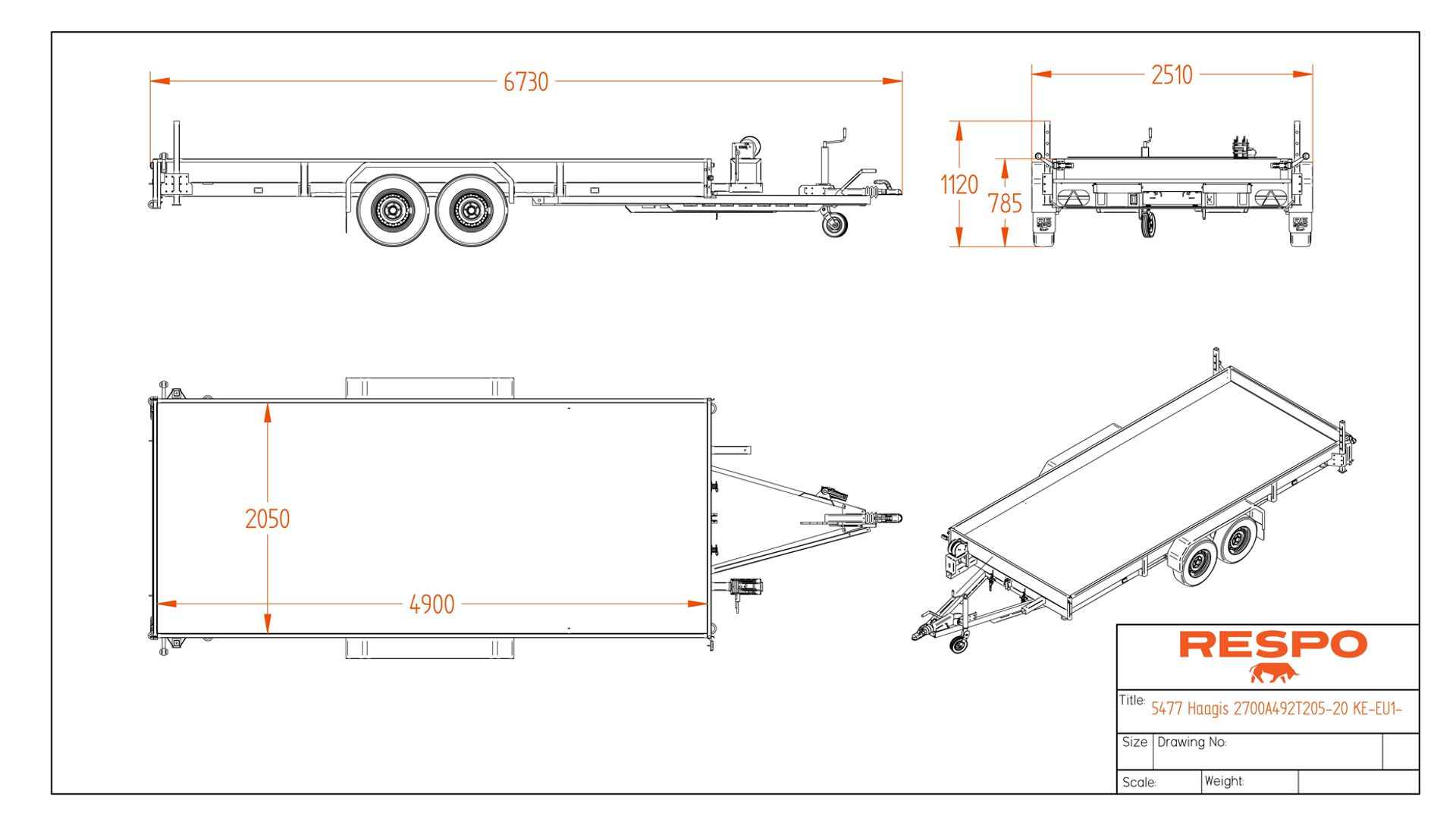 6730

2510

1120

785

2050

4900

RESPO

Title: 5477 Haagis 2700A492T205-20 KE-EU1-

Size Drawing No:

Scale: Weight: