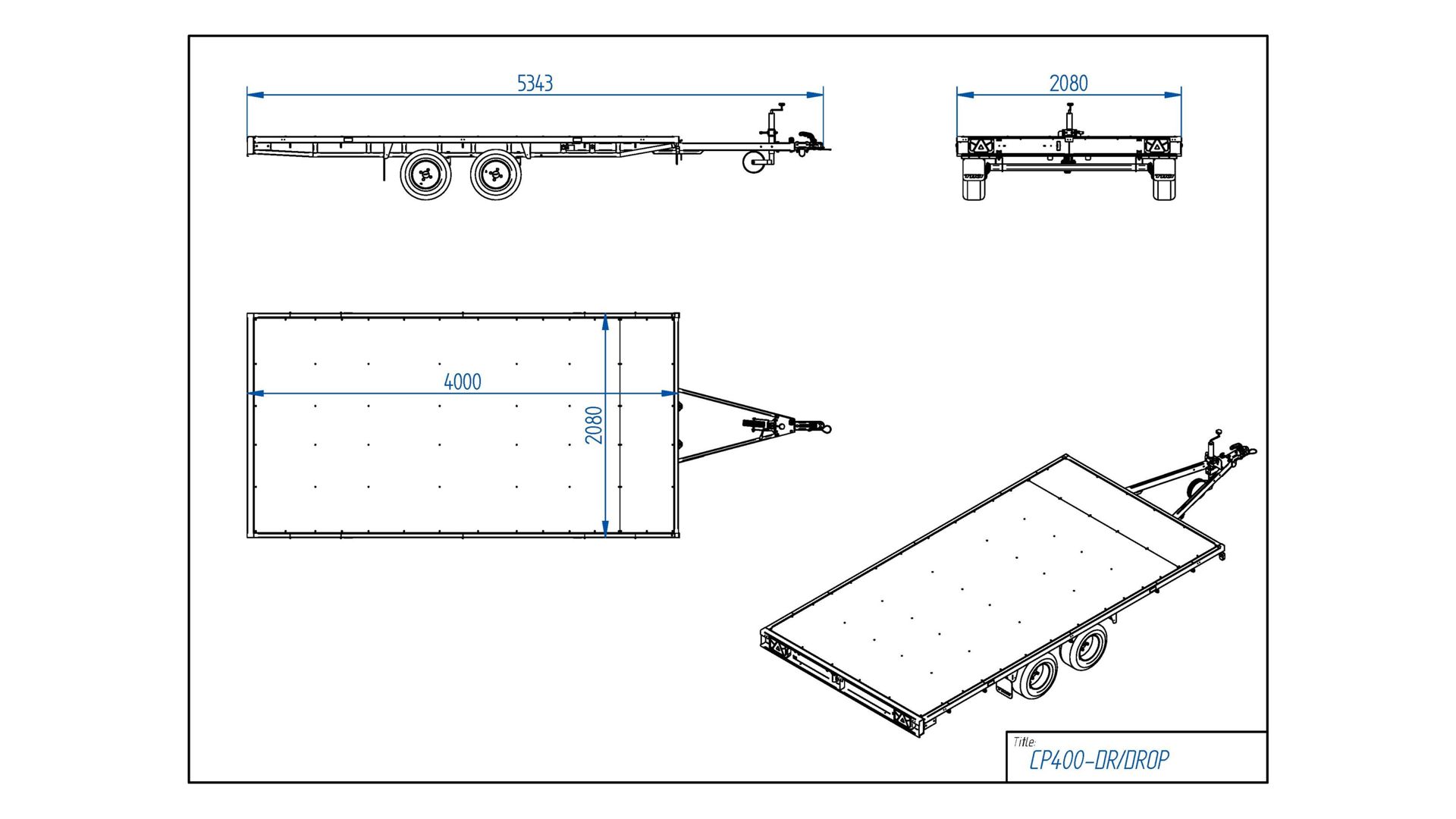 5343

2080

4000

2080

Title:
CP400-DR/DROP