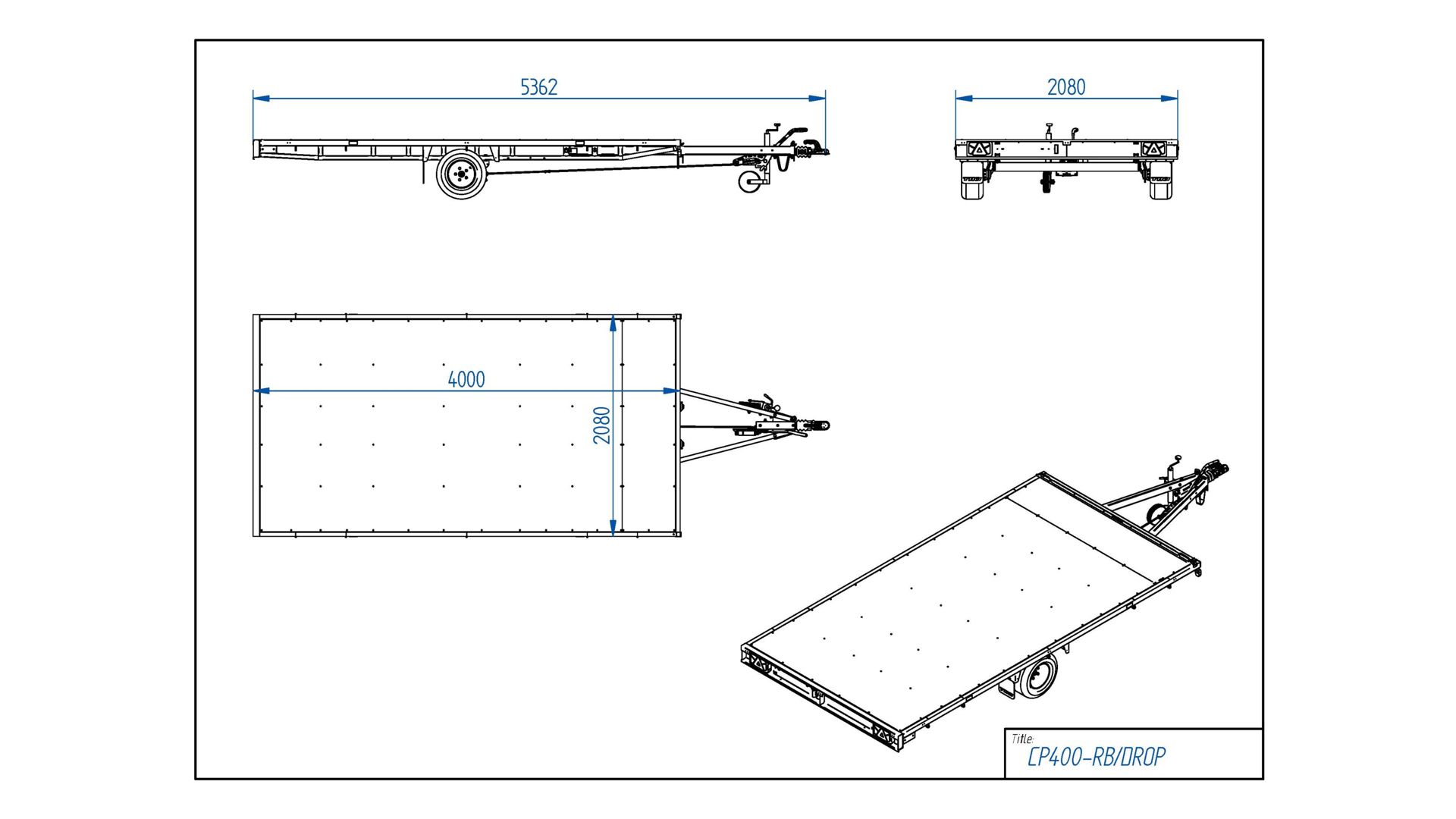 5362

2080

4000

2080

Title:
CP400-RB/DROP